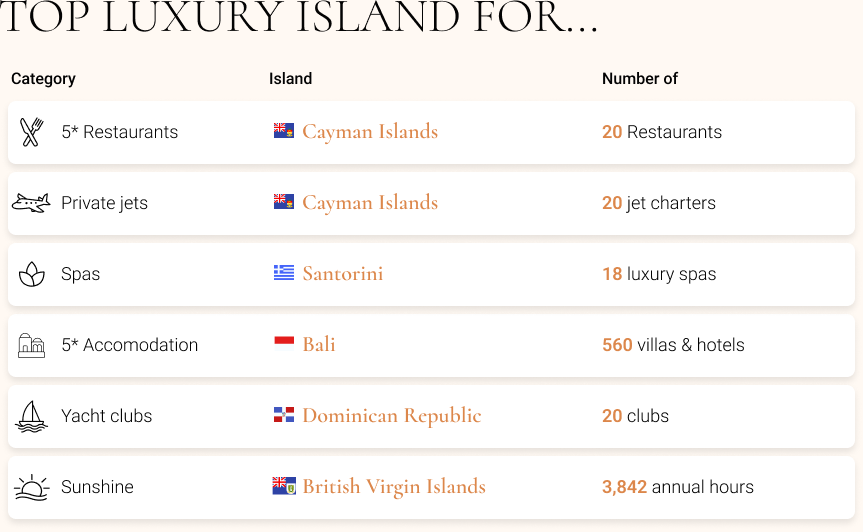 TOP LUXURY ISLAND FOR...

| Category | Island | Number of |
|---|---|---|
| 5* Restaurants | Cayman Islands | 20 Restaurants |
| Private jets | Cayman Islands | 20 jet charters |
| Spas | Santorini | 18 luxury spas |
| 5* Accomodation | Bali | 560 villas & hotels |
| Yacht clubs | Dominican Republic | 20 clubs |
| Sunshine | British Virgin Islands | 3,842 annual hours |